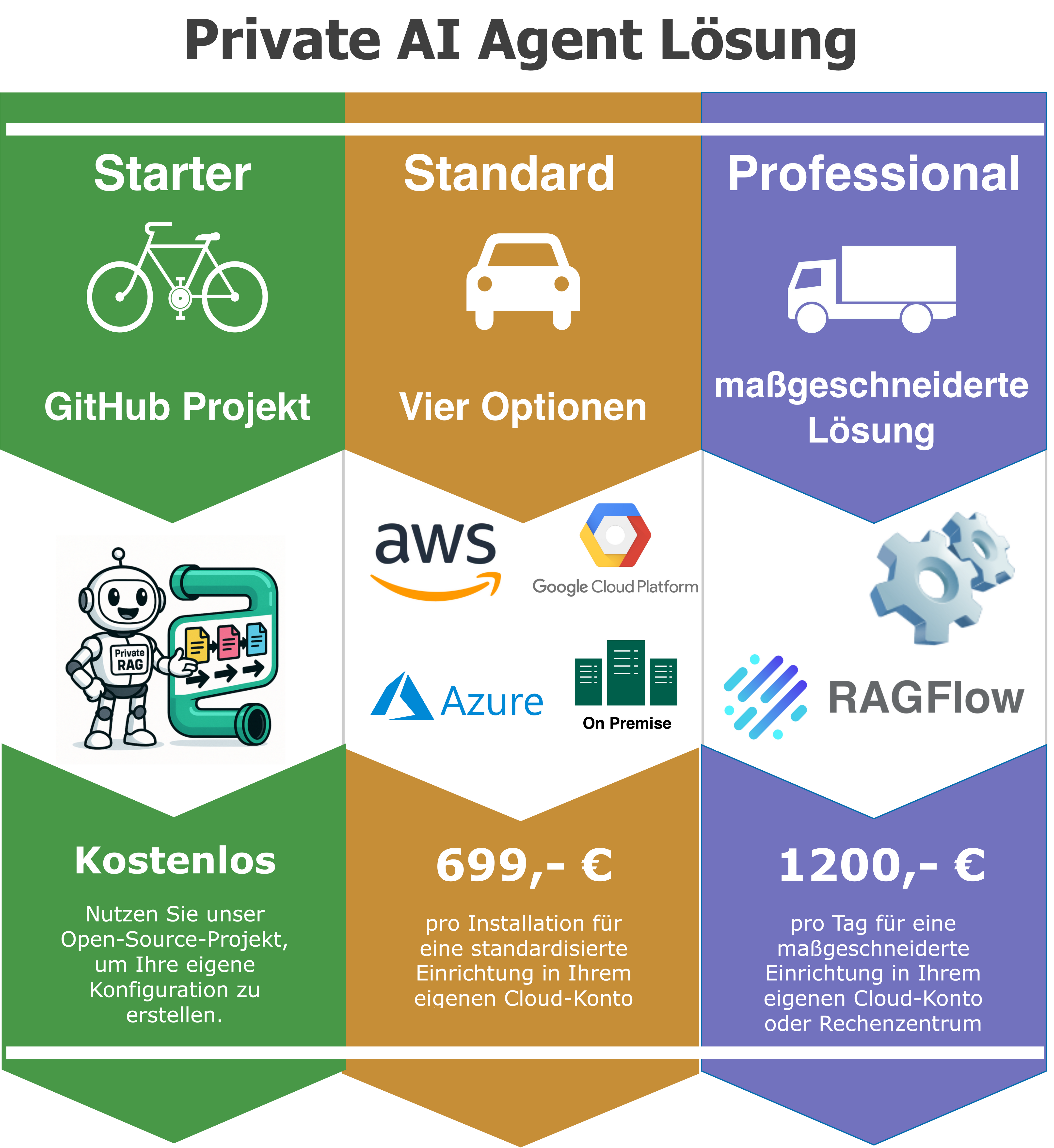 Private AI Agent Lösung

Starter

GitHub Projekt

Private RAG

Kostenlos

Nutzen Sie unser Open-Source-Projekt, um Ihre eigene Konfiguration zu erstellen.

Standard

Vier Optionen

aws

Google Cloud Platform

Azure

On Premise

699,- €

pro Installation für eine standardisierte Einrichtung in Ihrem eigenen Cloud-Konto

Professional

maßgeschneiderte Lösung

RAGFlow

1200,- €

pro Tag für eine maßgeschneiderte Einrichtung in Ihrem eigenen Cloud-Konto oder Rechenzentrum